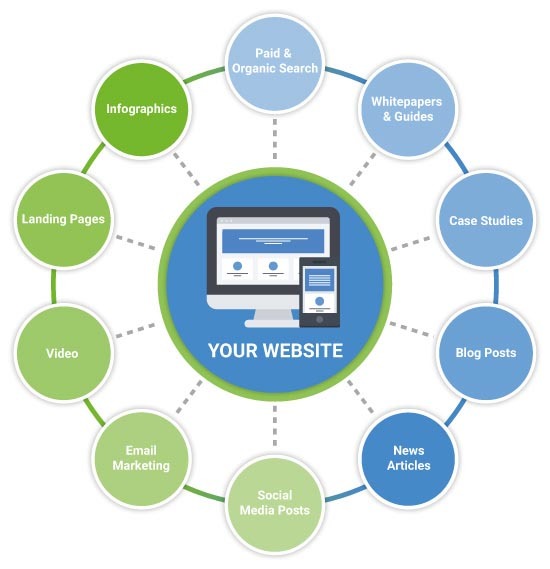 Paid & Organic Search

Whitepapers & Guides

Case Studies

Blog Posts

News Articles

Social Media Posts

Email Marketing

Video

Landing Pages

Infographics

YOUR WEBSITE